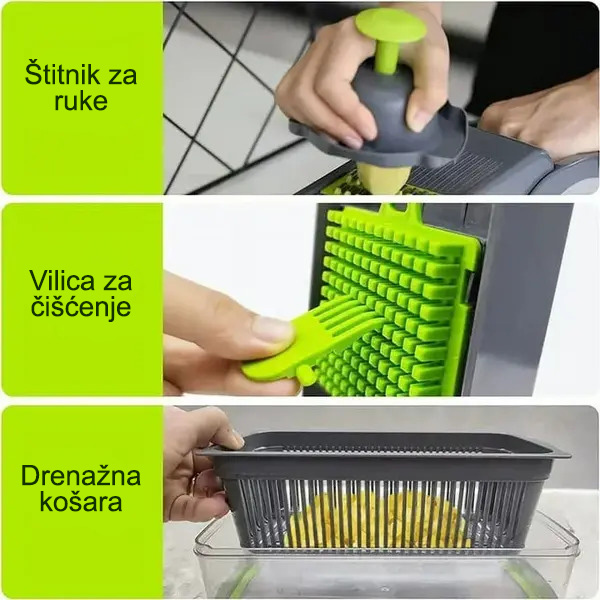 Štitnik za ruke

Vilica za čišćenje

Drenažna košara