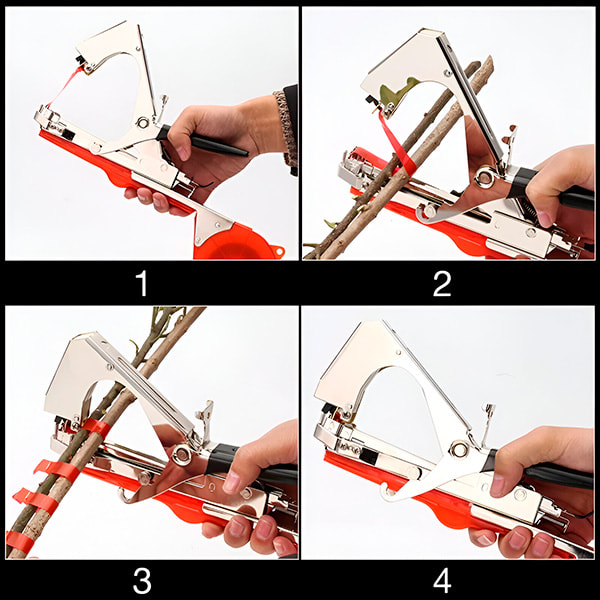 1

2

3

4